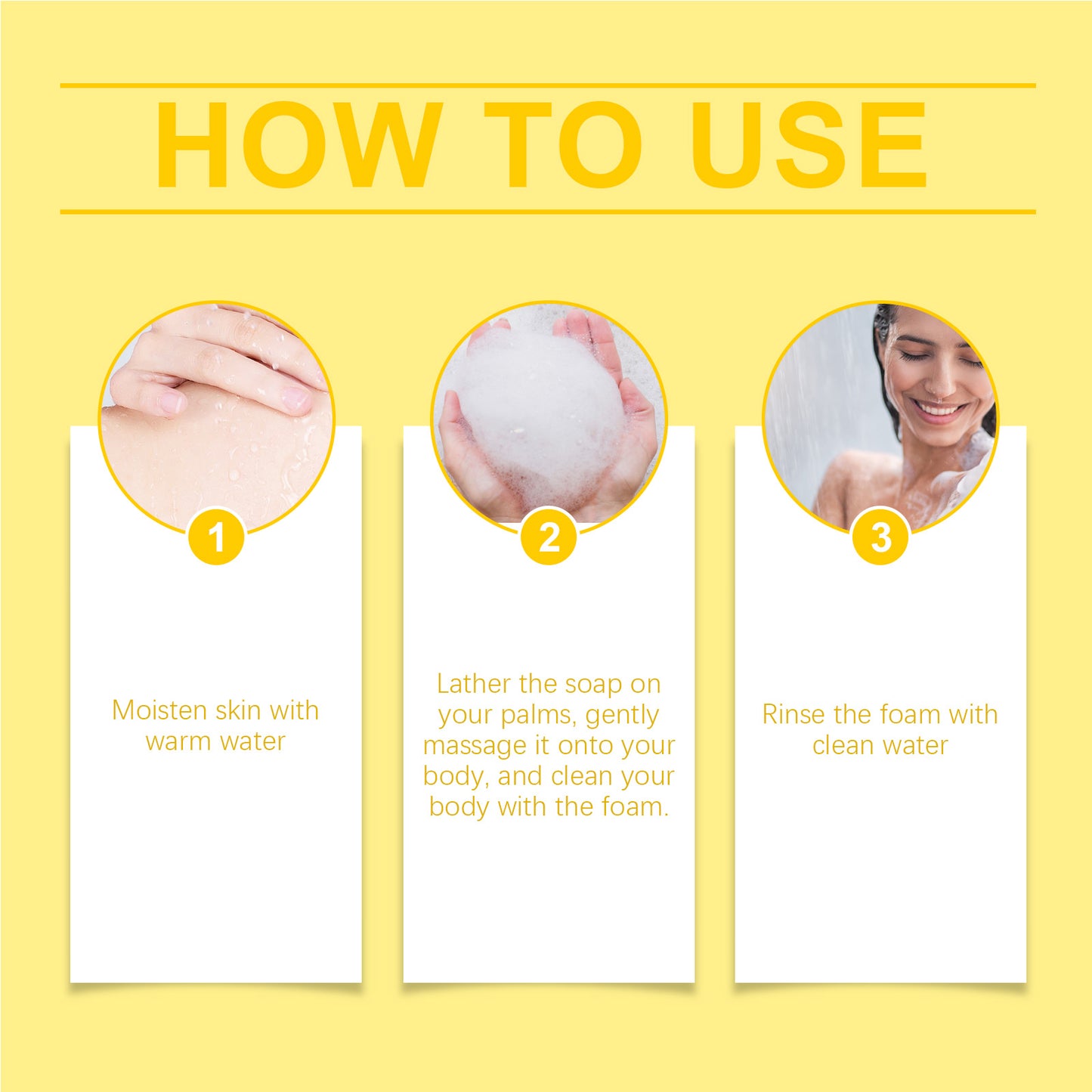 HOW TO USE

1

Moisten skin with warm water

2

Lather the soap on your palms, gently massage it onto your body, and clean your body with the foam.

3

Rinse the foam with clean water