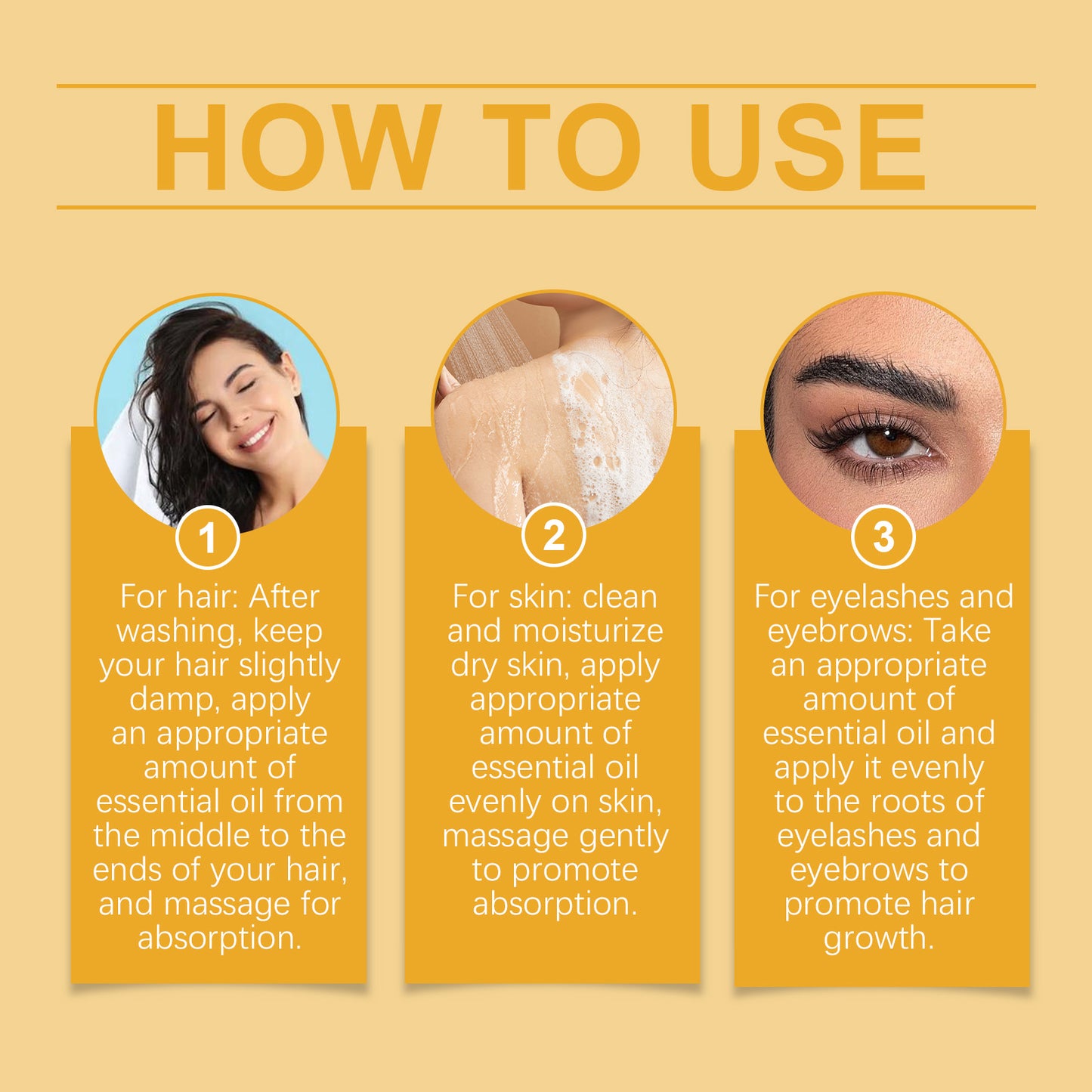 HOW TO USE

1

For hair: After washing, keep your hair slightly damp, apply an appropriate amount of essential oil from the middle to the ends of your hair, and massage for absorption.

2

For skin: clean and moisturize dry skin, apply appropriate amount of essential oil evenly on skin, massage gently to promote absorption.

3

For eyelashes and eyebrows: Take an appropriate amount of essential oil and apply it evenly to the roots of eyelashes and eyebrows to promote hair growth.