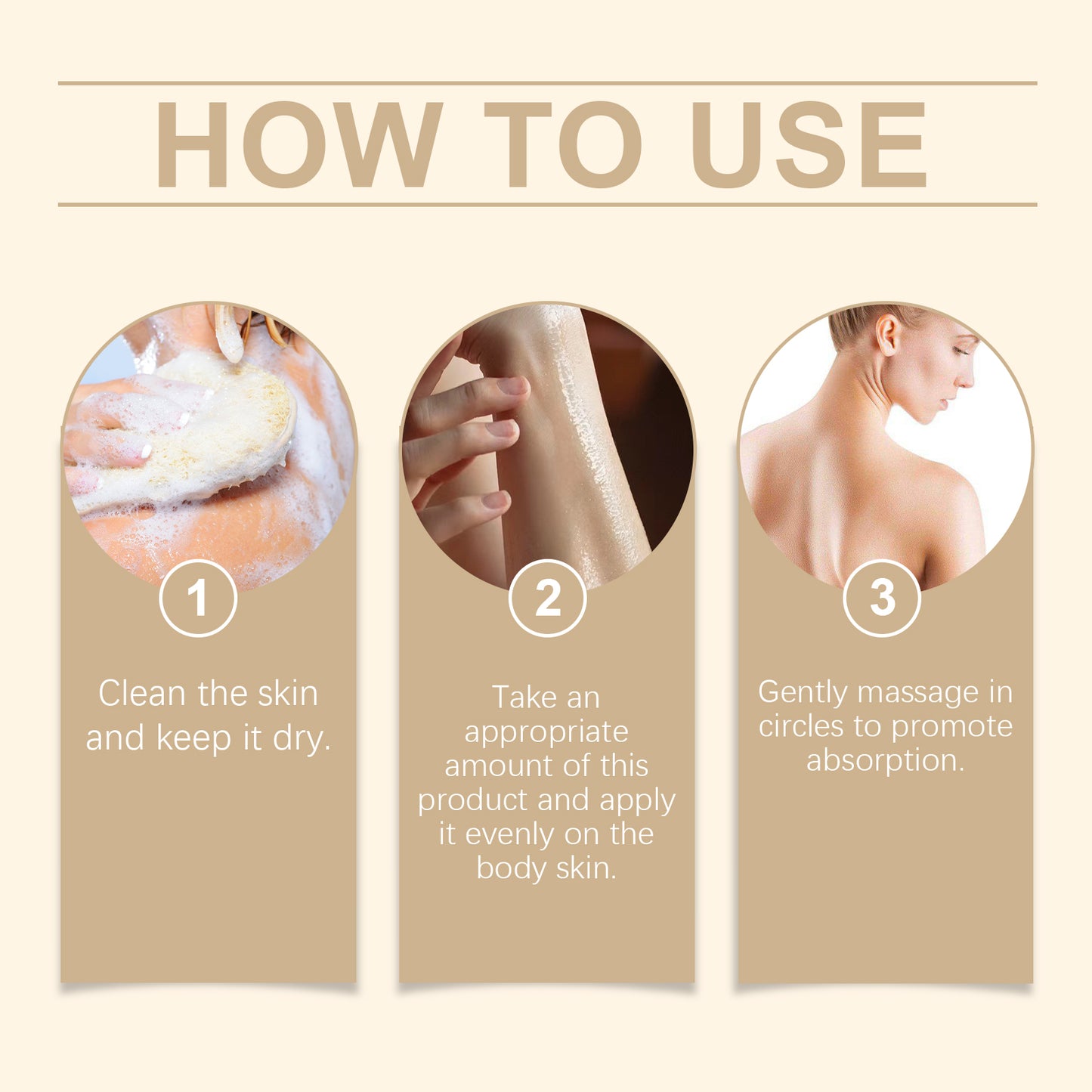 HOW TO USE

1

Clean the skin and keep it dry.

2

Take an appropriate amount of this product and apply it evenly on the body skin.

3

Gently massage in circles to promote absorption.