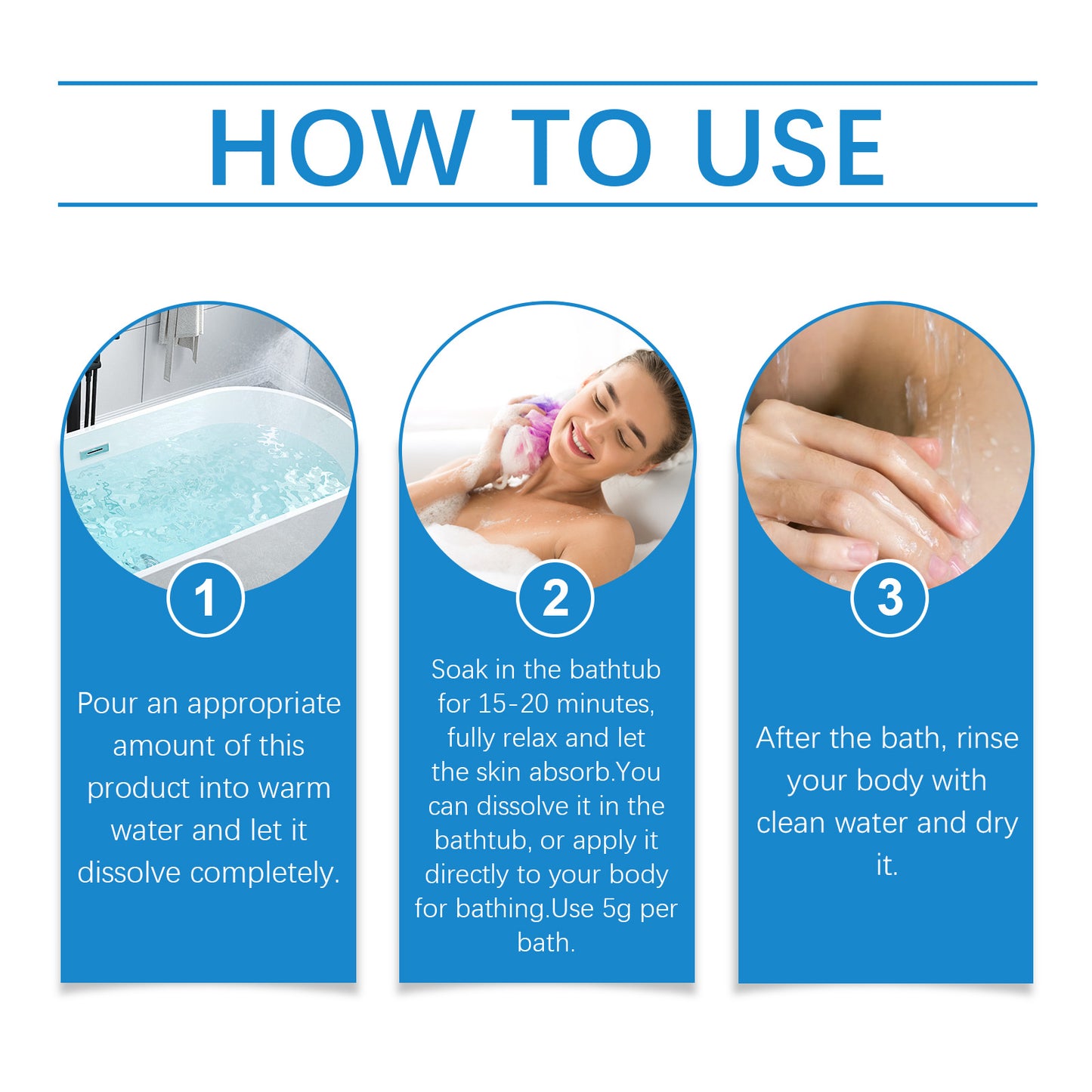 HOW TO USE

1

Pour an appropriate amount of this product into warm water and let it dissolve completely.

2

Soak in the bathtub for 15-20 minutes, fully relax and let the skin absorb.You can dissolve it in the bathtub, or apply it directly to your body for bathing.Use 5g per bath.

3

After the bath, rinse your body with clean water and dry it.