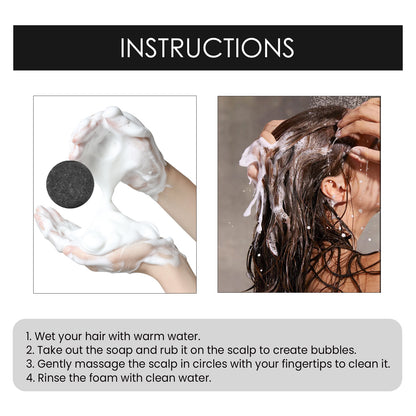 INSTRUCTIONS

1. Wet your hair with warm water.
2. Take out the soap and rub it on the scalp to create bubbles.
3. Gently massage the scalp in circles with your fingertips to clean it.
4. Rinse the foam with clean water.