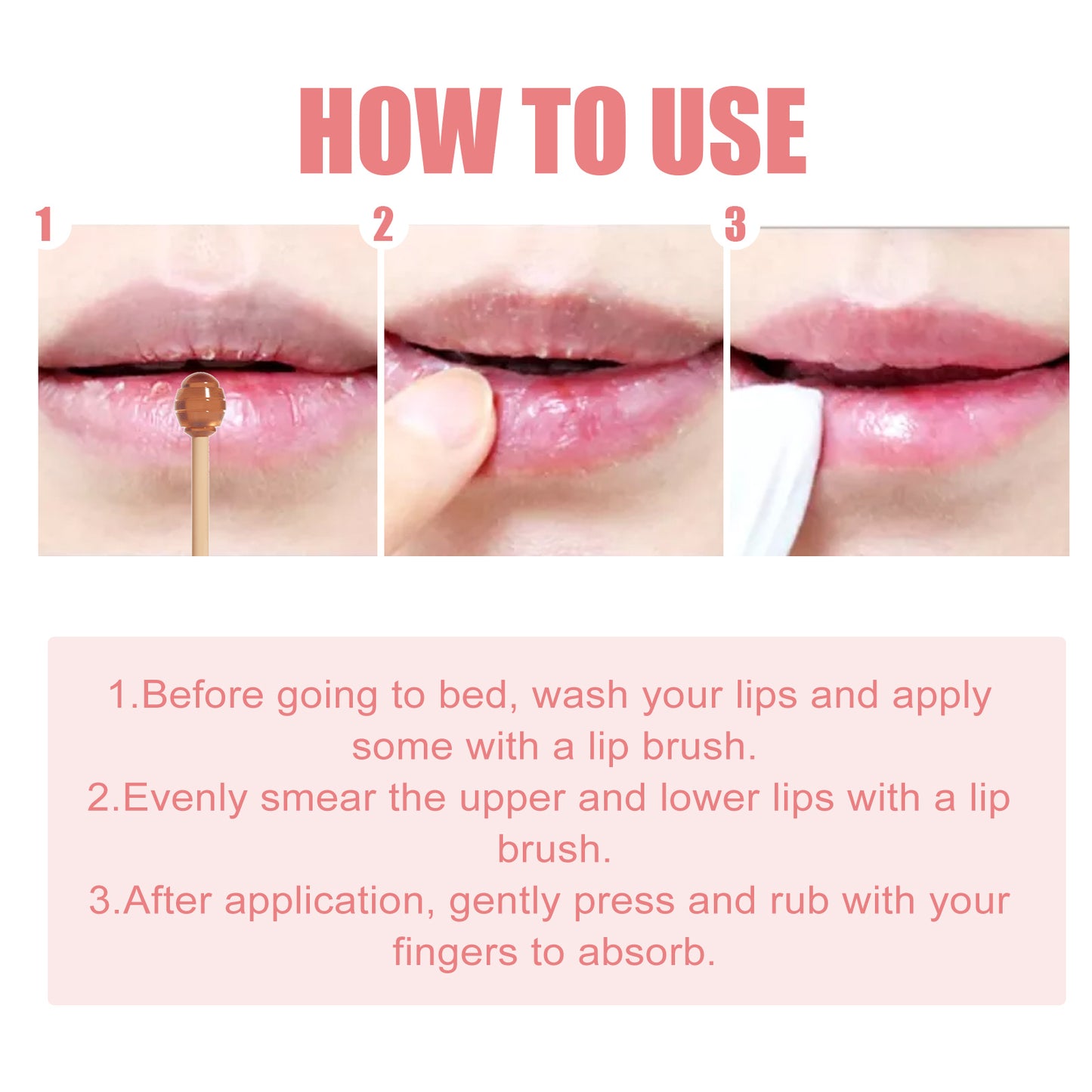 HOW TO USE

1

2

3

1.Before going to bed, wash your lips and apply some with a lip brush.
2.Evenly smear the upper and lower lips with a lip brush.
3.After application, gently press and rub with your fingers to absorb.