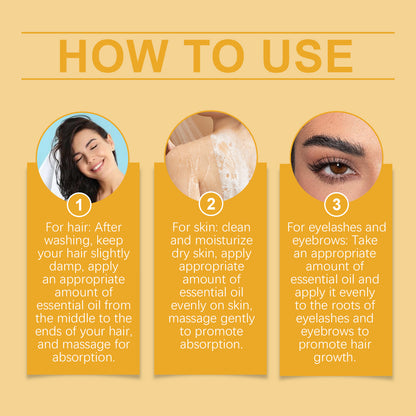 HOW TO USE

1

For hair: After washing, keep your hair slightly damp, apply an appropriate amount of essential oil from the middle to the ends of your hair, and massage for absorption.

2

For skin: clean and moisturize dry skin, apply appropriate amount of essential oil evenly on skin, massage gently to promote absorption.

3

For eyelashes and eyebrows: Take an appropriate amount of essential oil and apply it evenly to the roots of eyelashes and eyebrows to promote hair growth.