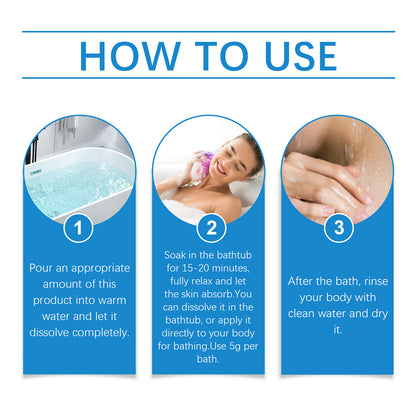 HOW TO USE

1

Pour an appropriate amount of this product into warm water and let it dissolve completely.

2

Soak in the bathtub for 15-20 minutes, fully relax and let the skin absorb.You can dissolve it in the bathtub, or apply it directly to your body for bathing.Use 5g per bath.

3

After the bath, rinse your body with clean water and dry it.