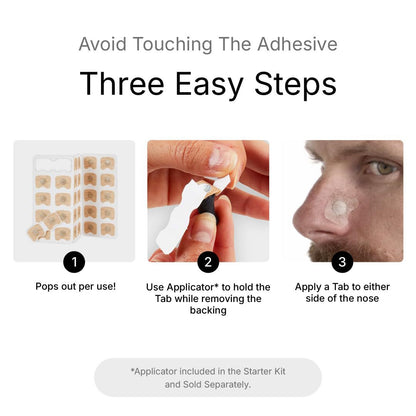 Avoid Touching The Adhesive

Three Easy Steps

1

Pops out per use!

2

Use Applicator* to hold the Tab while removing the backing

3

Apply a Tab to either side of the nose

*Applicator included in the Starter Kit and Sold Separately.