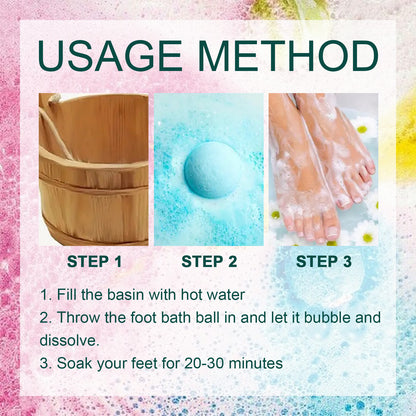 USAGE METHOD

STEP 1

STEP 2

STEP 3

1. Fill the basin with hot water
2. Throw the foot bath ball in and let it bubble and dissolve.
3. Soak your feet for 20-30 minutes